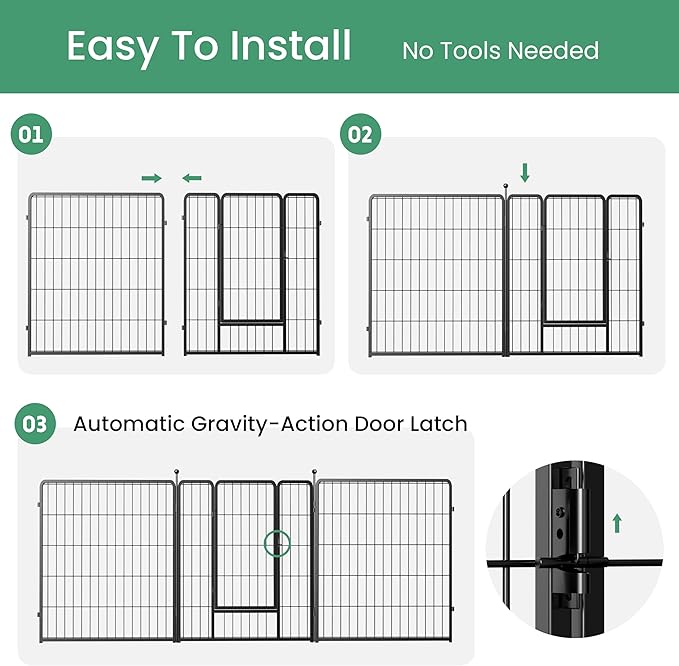 Easy To Install No Tools Needed

01

02

03 Automatic Gravity-Action Door Latch