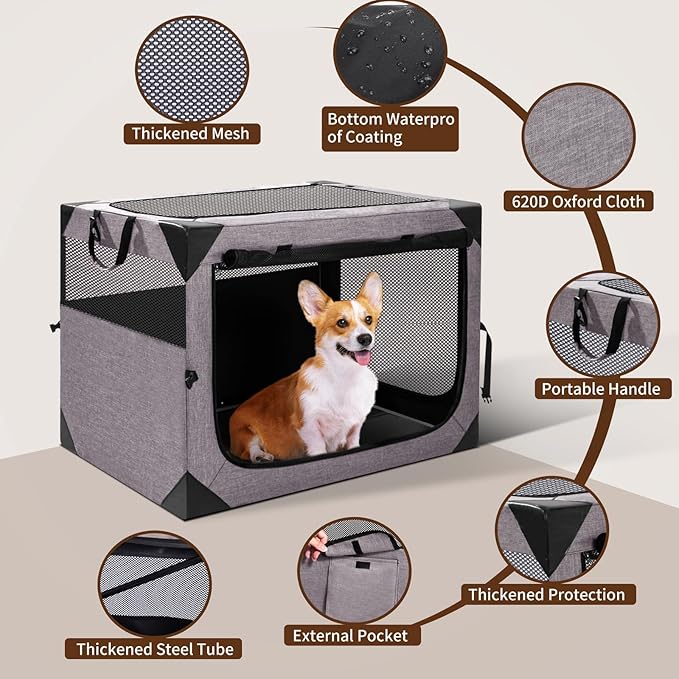 Thickened Mesh

Bottom Waterpro of Coating

620D Oxford Cloth

Portable Handle

Thickened Protection

External Pocket

Thickened Steel Tube