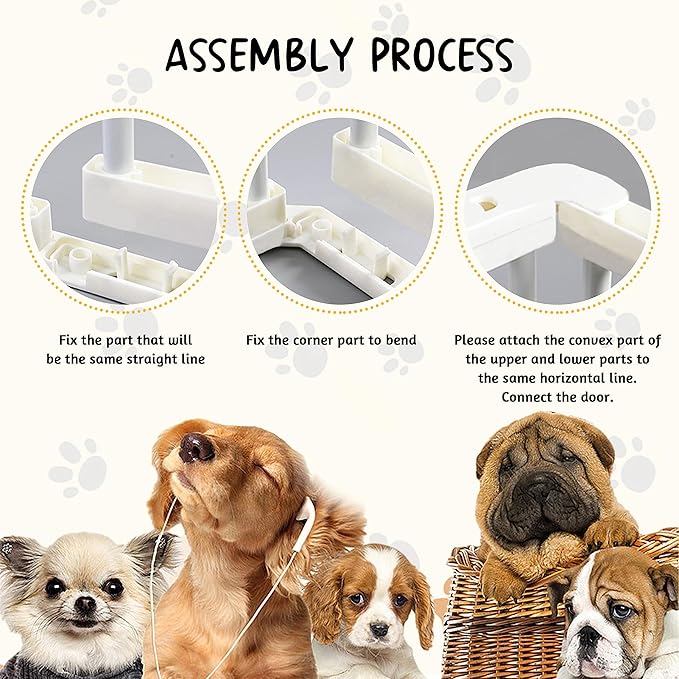 ASSEMBLY PROCESS

Fix the part that will be the same straight line

Fix the corner part to bend

Please attach the convex part of the upper and lower parts to the same horizontal line. Connect the door.