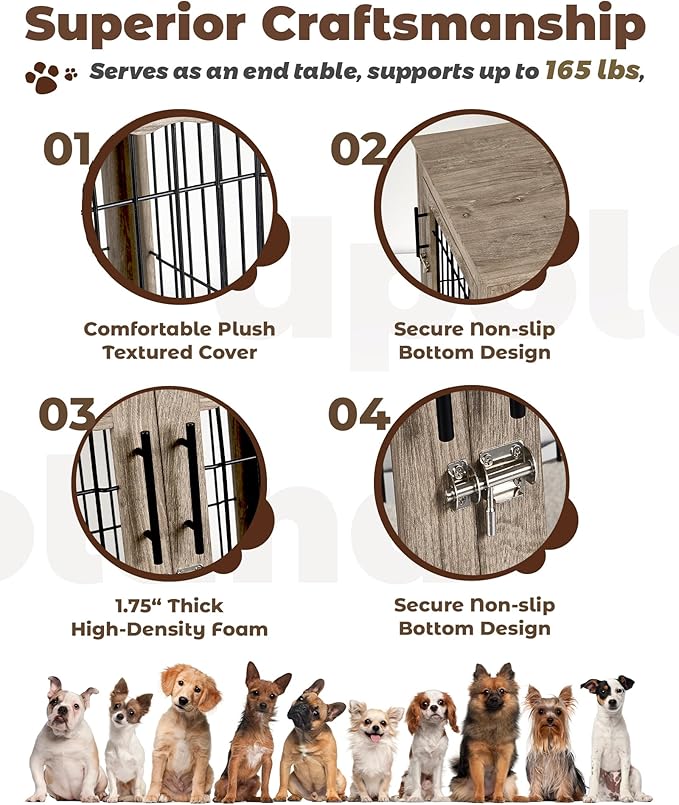 Superior Craftsmanship

Serves as an end table, supports up to 165 lbs,

01

Comfortable Plush Textured Cover

02

Secure Non-slip Bottom Design

03

1.75“ Thick High-Density Foam

04

Secure Non-slip Bottom Design