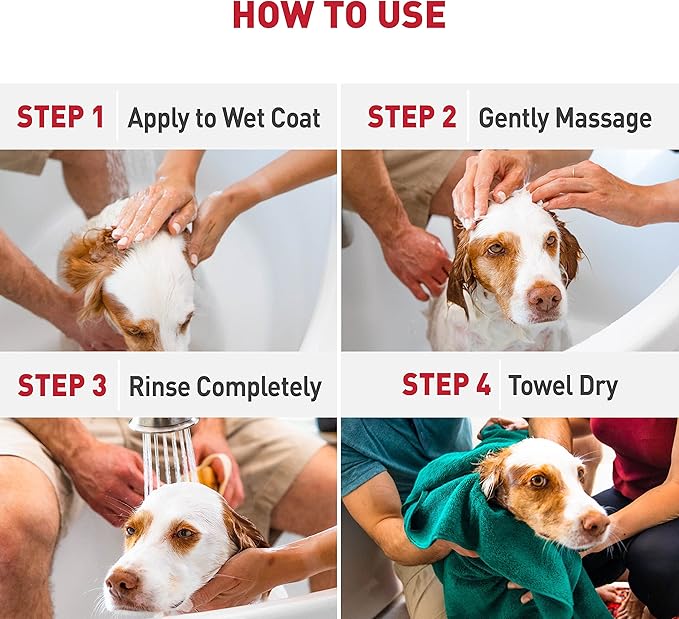 HOW TO USE

STEP 1 Apply to Wet Coat

STEP 2 Gently Massage

STEP 3 Rinse Completely

STEP 4 Towel Dry