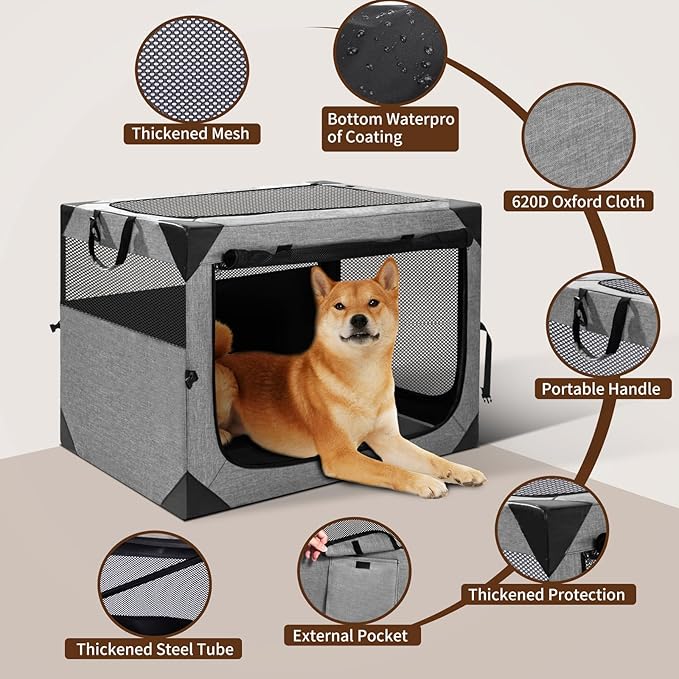 Thickened Mesh

Bottom Waterpro of Coating

620D Oxford Cloth

Portable Handle

Thickened Protection

External Pocket

Thickened Steel Tube