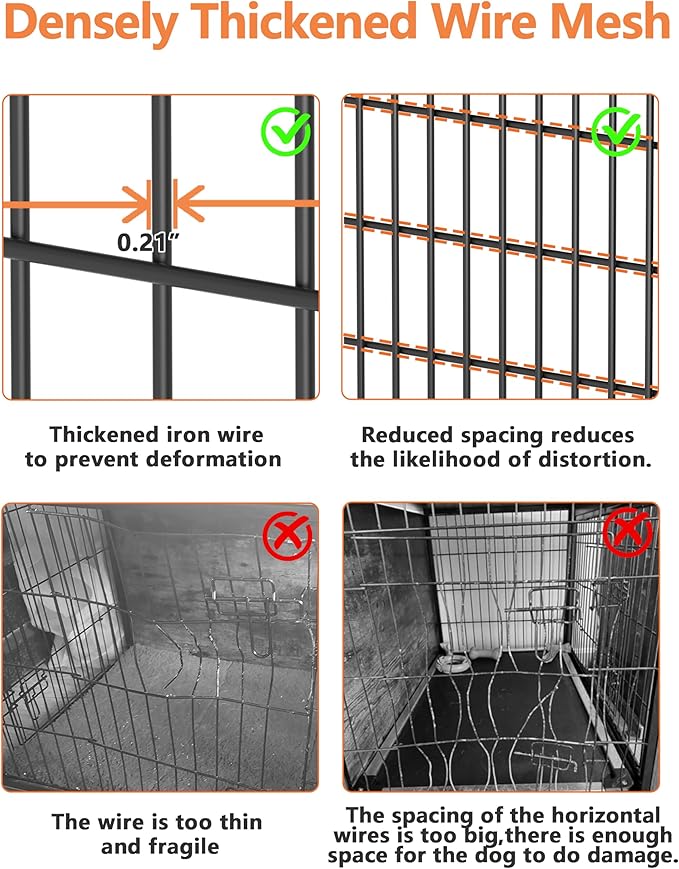 Densely Thickened Wire Mesh

0.21"

Thickened iron wire to prevent deformation

Reduced spacing reduces the likelihood of distortion.

The wire is too thin and fragile

The spacing of the horizontal wires is too big,there is enough space for the dog to do damage.