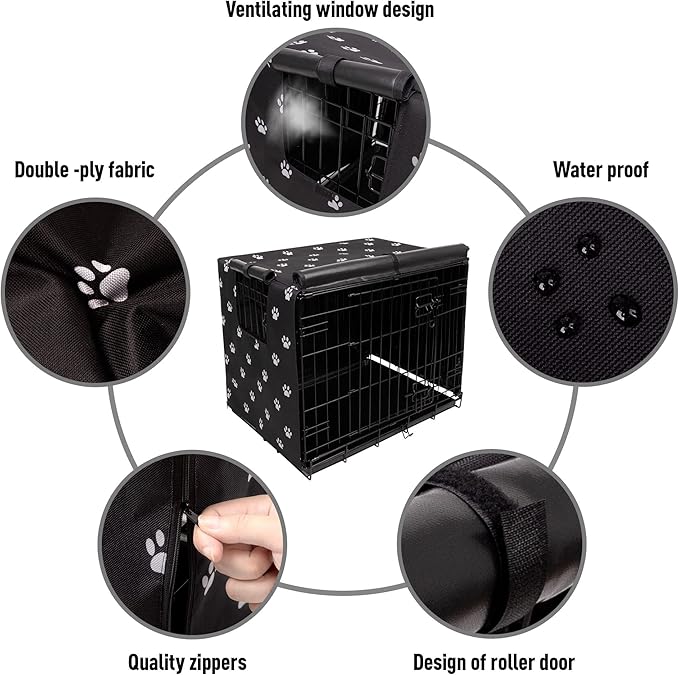 Ventilating window design

Double -ply fabric

Water proof

Quality zippers

Design of roller door