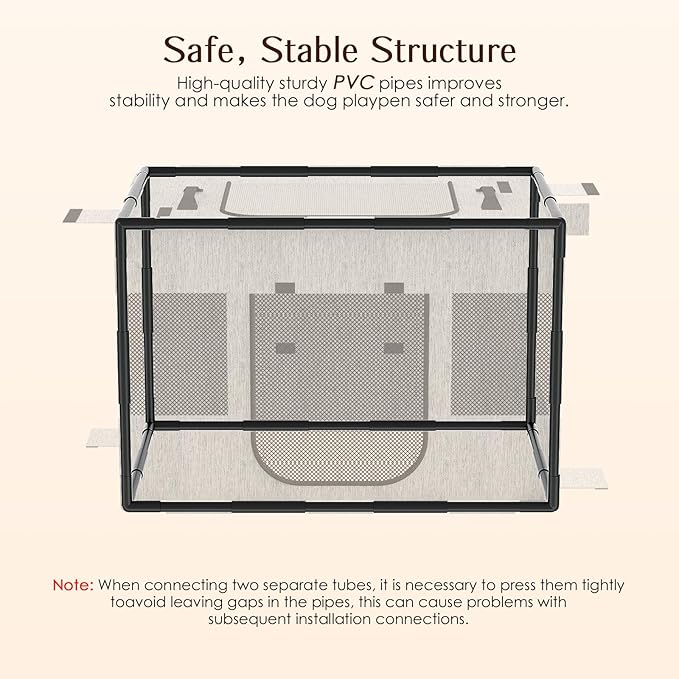 Safe, Stable Structure

High-quality sturdy PVC pipes improves stability and makes the dog playpen safer and stronger.

Note: When connecting two separate tubes, it is necessary to press them tightly toavoid leaving gaps in the pipes, this can cause problems with subsequent installation connections.