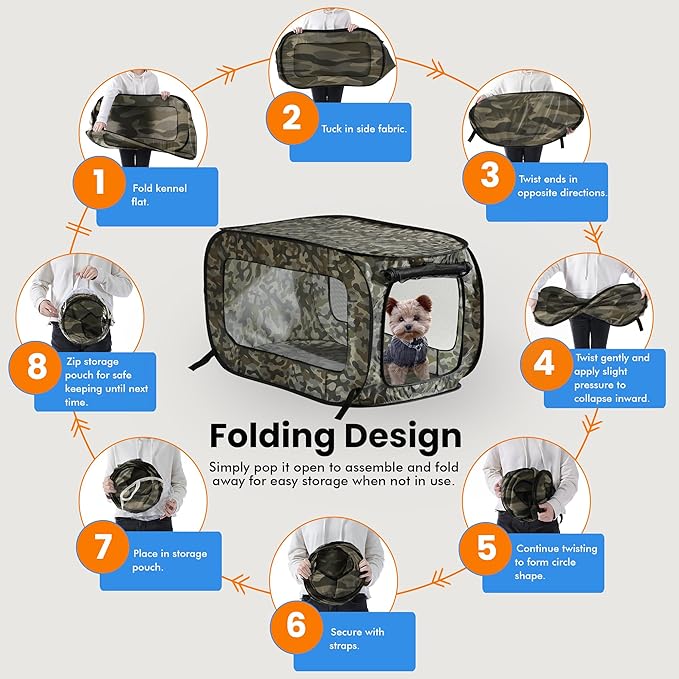 1
Fold kennel flat.

2
Tuck in side fabric.

3
Twist ends in opposite directions.

4
Twist gently and apply slight pressure to collapse inward.

5
Continue twisting to form circle shape.

6
Secure with straps.

7
Place in storage pouch.

8
Zip storage pouch for safe keeping until next time.

Folding Design

Simply pop it open to assemble and fold away for easy storage when not in use.