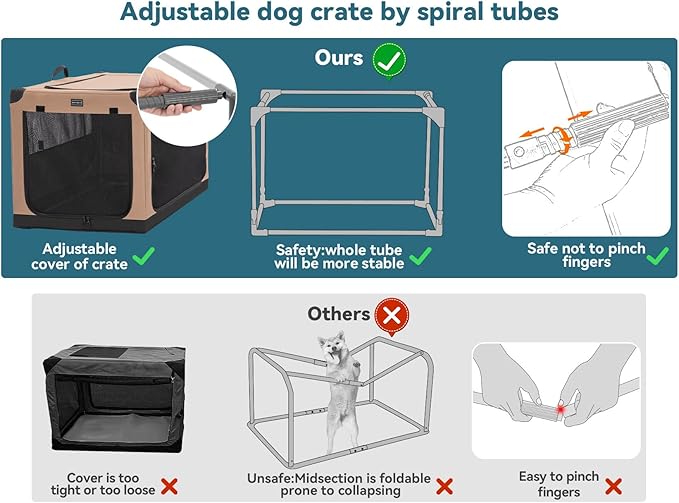 Adjustable dog crate by spiral tubes

Ours

Adjustable cover of crate

Safety:whole tube will be more stable

Safe not to pinch fingers

Others

Cover is too tight or too loose

Unsafe:Midsection is foldable prone to collapsing

Easy to pinch fingers