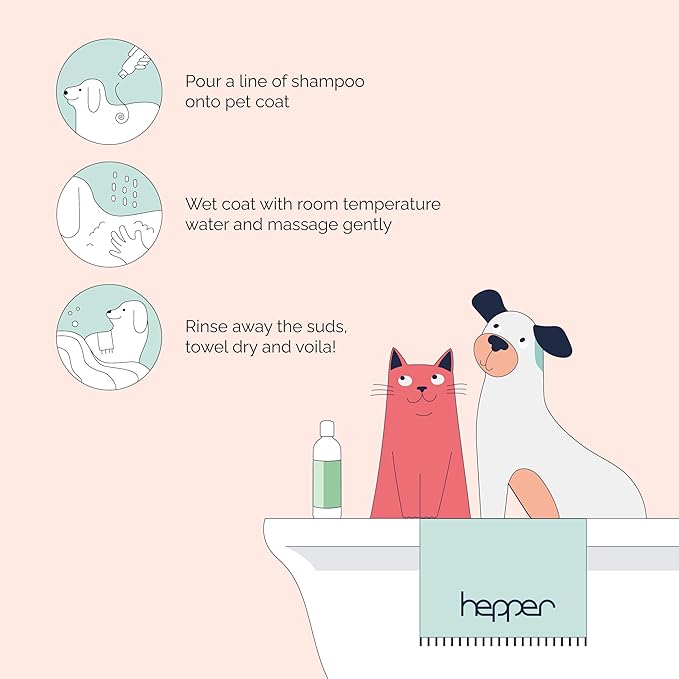 Pour a line of shampoo onto pet coat

Wet coat with room temperature water and massage gently

Rinse away the suds, towel dry and voila!

hepper