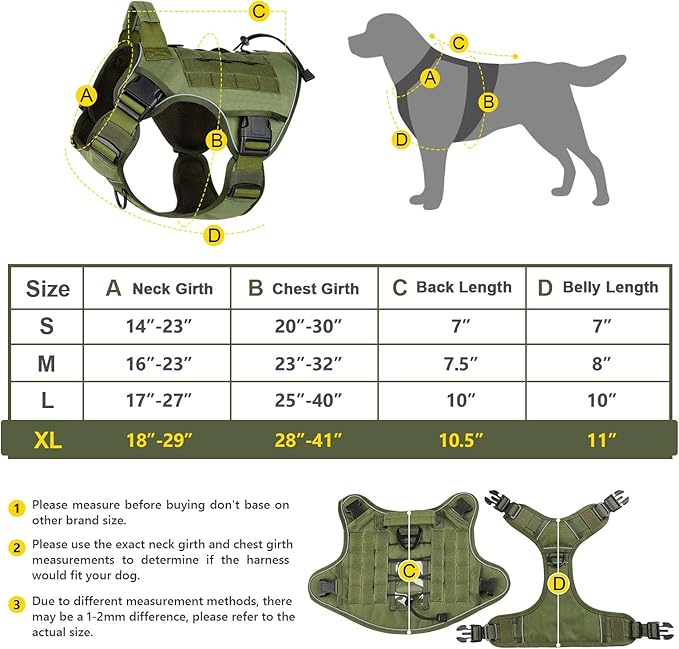 C

A

B

D

C

A

B

D

| Size | A Neck Girth | B Chest Girth | C Back Length | D Belly Length |
|---|---|---|---|---|
| S | 14″-23″ | 20″-30″ | 7″ | 7″ |
| M | 16″-23″ | 23″-32″ | 7.5″ | 8″ |
| L | 17″-27″ | 25″-40″ | 10″ | 10″ |
| XL | 18″-29″ | 28″-41″ | 10.5″ | 11″ |

1 Please measure before buying don't base on other brand size.

2 Please use the exact neck girth and chest girth measurements to determine if the harness would fit your dog.

3 Due to different measurement methods, there may be a 1-2mm difference, please refer to the actual size.

C

D