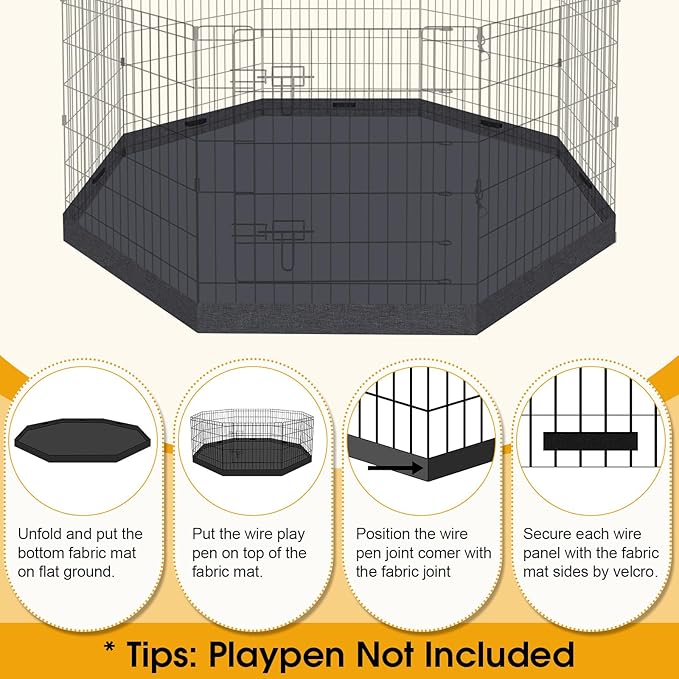 Unfold and put the bottom fabric mat on flat ground.

Put the wire play pen on top of the fabric mat.

Position the wire pen joint comer with the fabric joint

Secure each wire panel with the fabric mat sides by velcro.

* Tips: Playpen Not Included