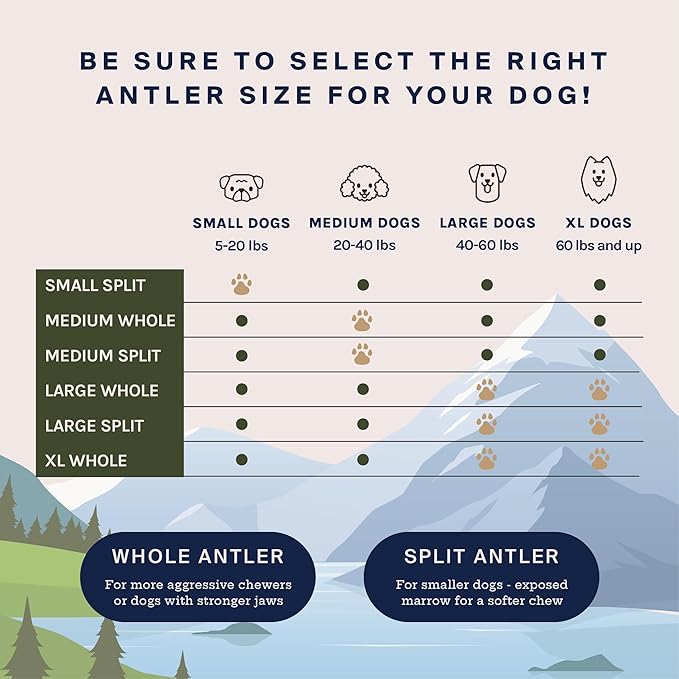 BE SURE TO SELECT THE RIGHT ANTLER SIZE FOR YOUR DOG!

| | SMALL DOGS 5-20 lbs | MEDIUM DOGS 20-40 lbs | LARGE DOGS 40-60 lbs | XL DOGS 60 lbs and up |
|---|---|---|---|---|
| SMALL SPLIT | | | | |
| MEDIUM WHOLE | | | | |
| MEDIUM SPLIT | | | | |
| LARGE WHOLE | | | | |
| LARGE SPLIT | | | | |
| XL WHOLE | | | | |

WHOLE ANTLER
For more aggressive chewers or dogs with stronger jaws

SPLIT ANTLER
For smaller dogs - exposed marrow for a softer chew