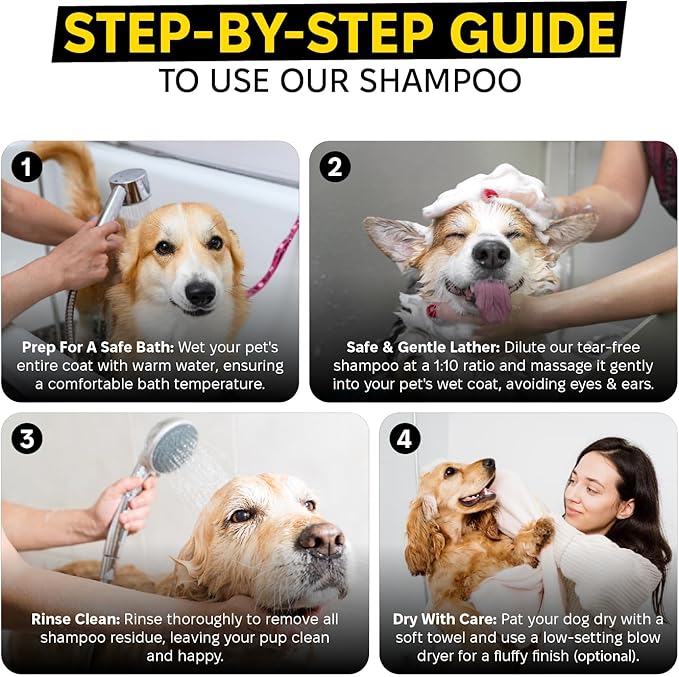 STEP-BY-STEP GUIDE
TO USE OUR SHAMPOO

1
Prep For A Safe Bath: Wet your pet's entire coat with warm water, ensuring a comfortable bath temperature.

2
Safe & Gentle Lather: Dilute our tear-free shampoo at a 1:10 ratio and massage it gently into your pet's wet coat, avoiding eyes & ears.

3
Rinse Clean: Rinse thoroughly to remove all shampoo residue, leaving your pup clean and happy.

4
Dry With Care: Pat your dog dry with a soft towel and use a low-setting blow dryer for a fluffy finish (optional).