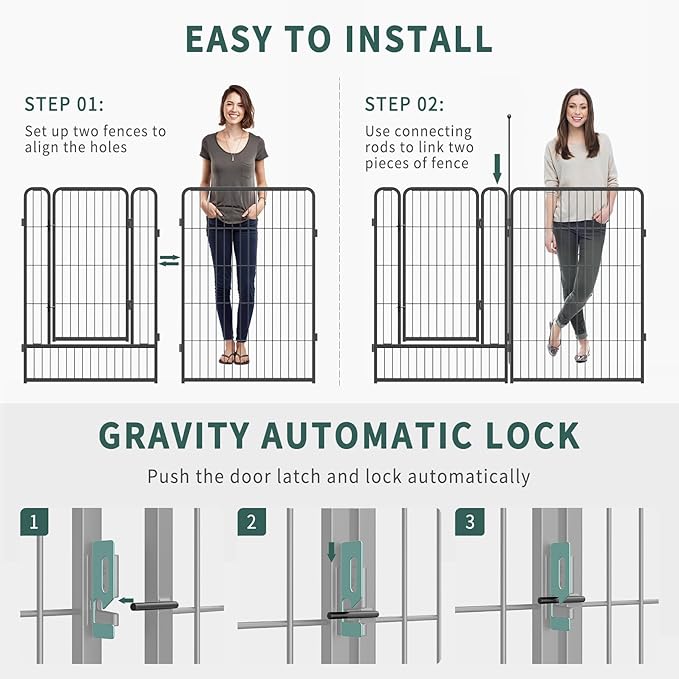 EASY TO INSTALL

STEP 01:
Set up two fences to align the holes

STEP 02:
Use connecting rods to link two pieces of fence

GRAVITY AUTOMATIC LOCK

Push the door latch and lock automatically

1

2

3