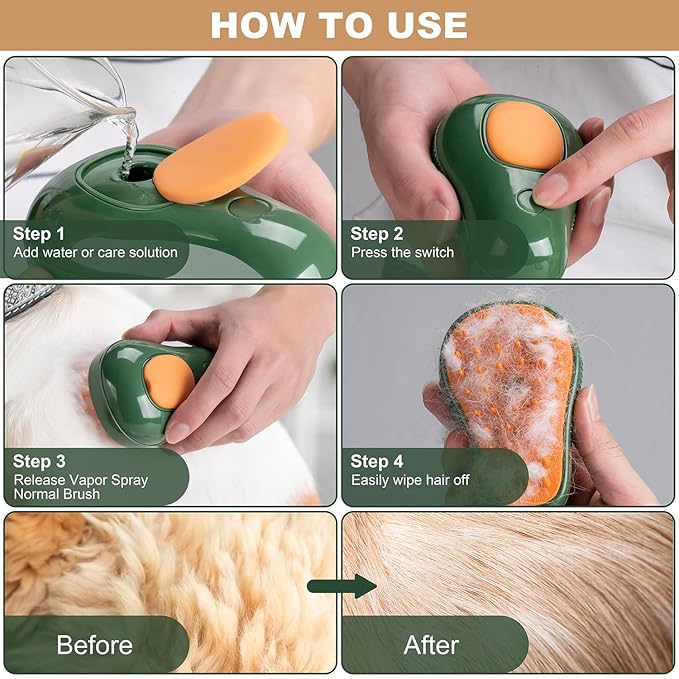 HOW TO USE

Step 1
Add water or care solution

Step 2
Press the switch

Step 3
Release Vapor Spray
Normal Brush

Step 4
Easily wipe hair off

Before

After