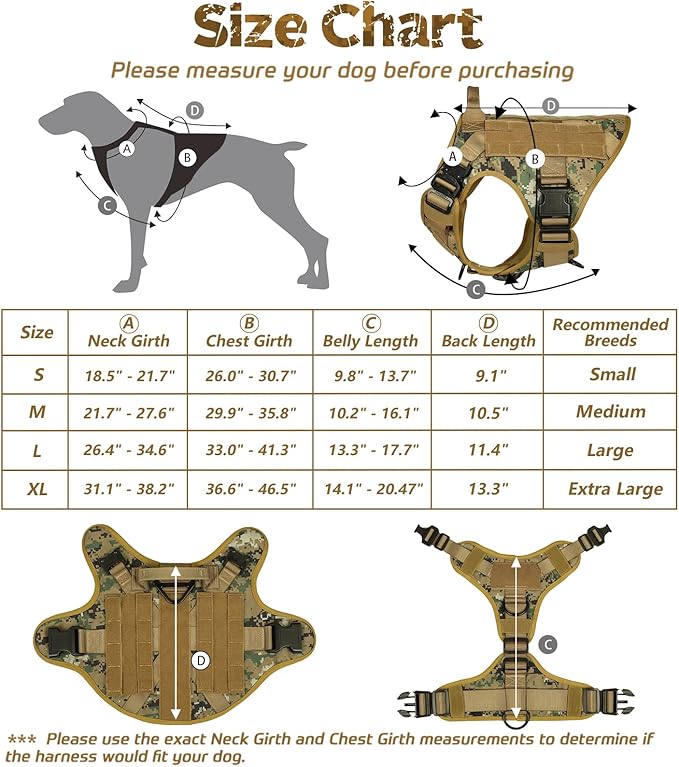 Size Chart

Please measure your dog before purchasing

D
A
B
C

D
A
B
C

| Size | A Neck Girth | B Chest Girth | C Belly Length | D Back Length | Recommended Breeds |
|---|---|---|---|---|---|
| S | 18.5" - 21.7" | 26.0" - 30.7" | 9.8" - 13.7" | 9.1" | Small |
| M | 21.7" - 27.6" | 29.9" - 35.8" | 10.2" - 16.1" | 10.5" | Medium |
| L | 26.4" - 34.6" | 33.0" - 41.3" | 13.3" - 17.7" | 11.4" | Large |
| XL | 31.1" - 38.2" | 36.6" - 46.5" | 14.1" - 20.47" | 13.3" | Extra Large |

D

C

*** Please use the exact Neck Girth and Chest Girth measurements to determine if the harness would fit your dog.