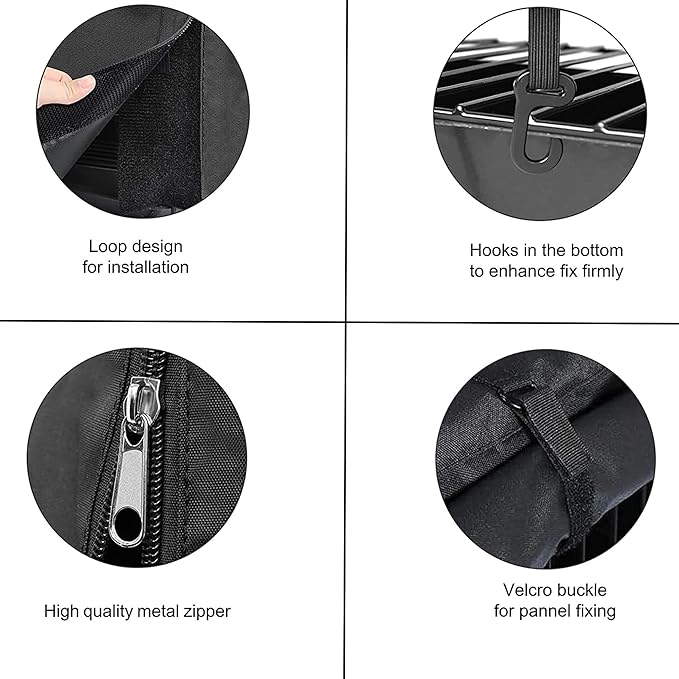 Loop design
for installation

Hooks in the bottom
to enhance fix firmly

High quality metal zipper

Velcro buckle
for pannel fixing