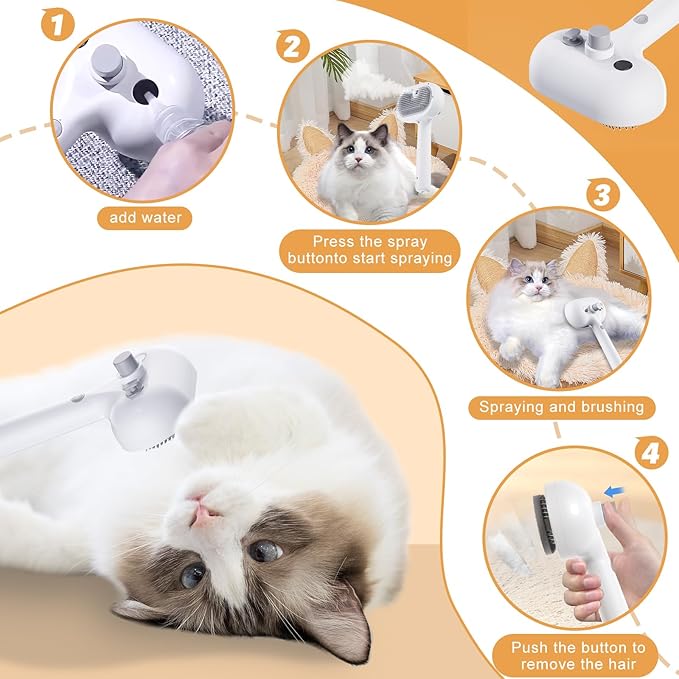 1

add water

2

Press the spray buttonto start spraying

3

Spraying and brushing

4

Push the button to remove the hair