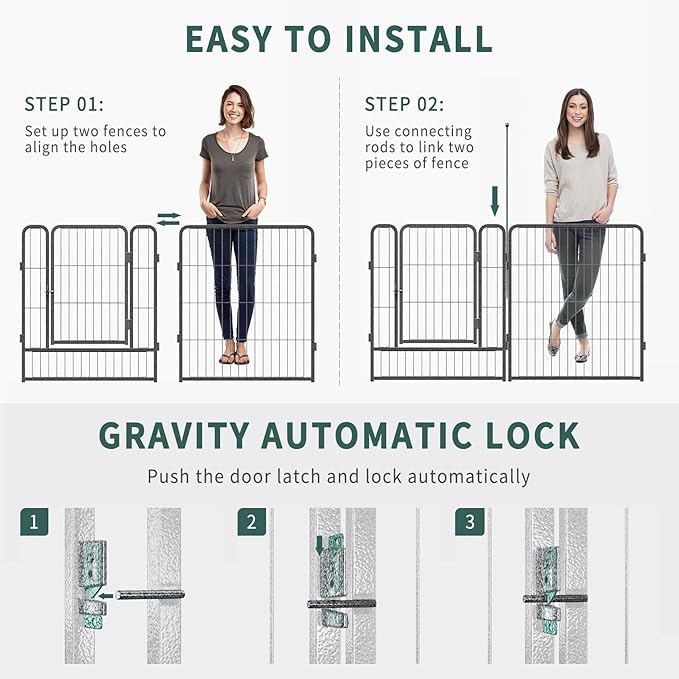 EASY TO INSTALL

STEP 01:
Set up two fences to align the holes

STEP 02:
Use connecting rods to link two pieces of fence

GRAVITY AUTOMATIC LOCK

Push the door latch and lock automatically

1

2

3