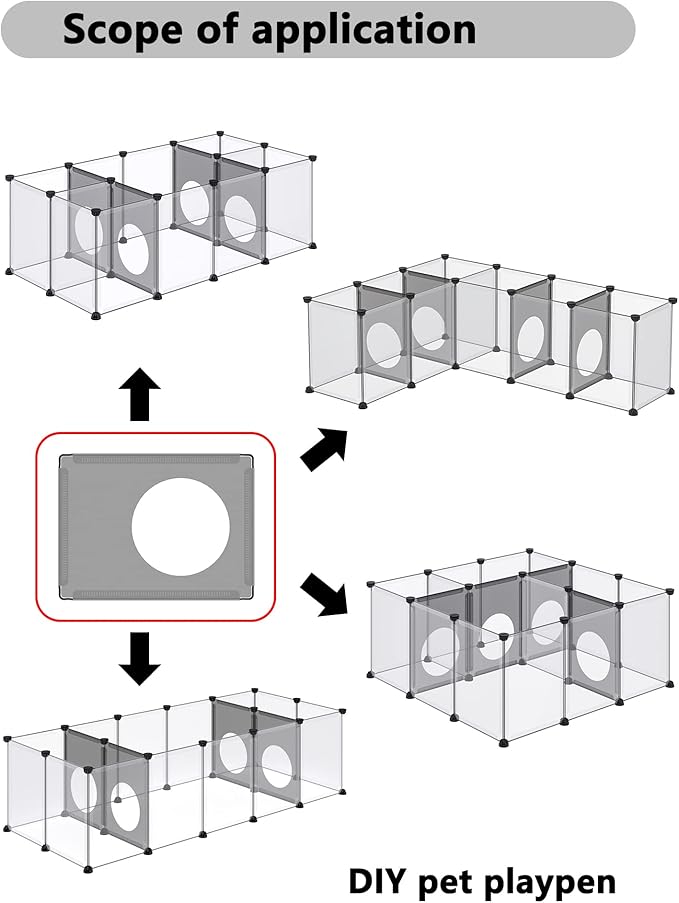 Scope of application

DIY pet playpen