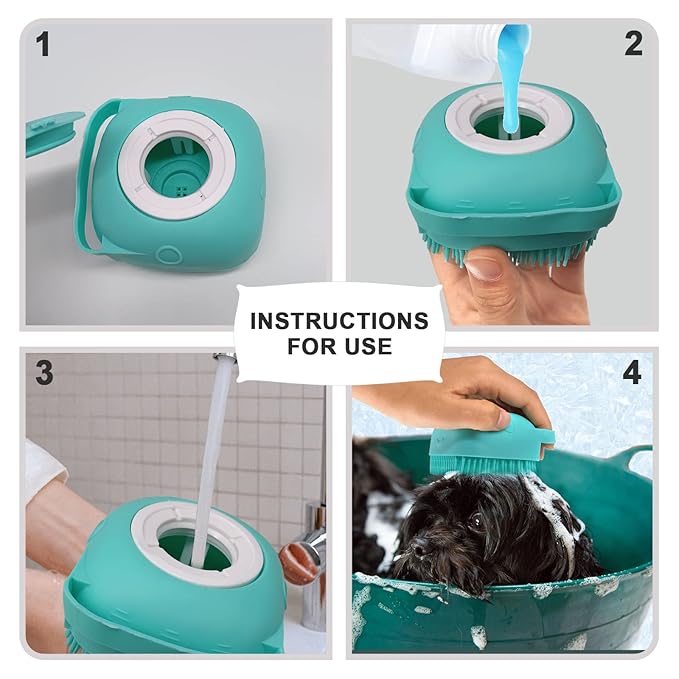 1

2

INSTRUCTIONS FOR USE

3

4