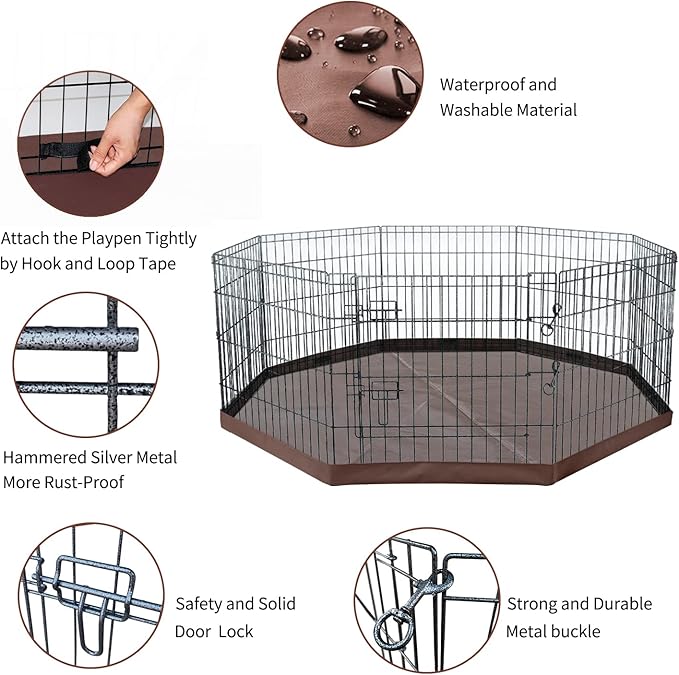 Waterproof and Washable Material

Attach the Playpen Tightly by Hook and Loop Tape

Hammered Silver Metal More Rust-Proof

Safety and Solid Door Lock

Strong and Durable Metal buckle