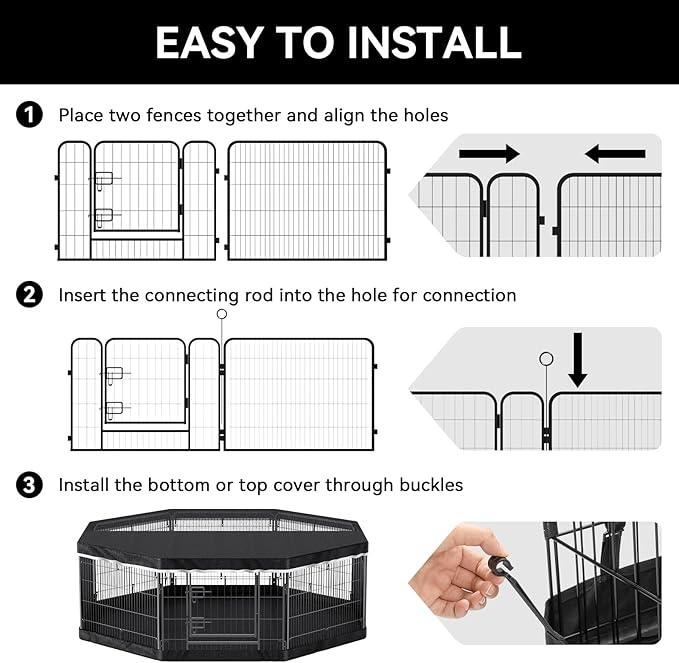 EASY TO INSTALL

1 Place two fences together and align the holes

2 Insert the connecting rod into the hole for connection

3 Install the bottom or top cover through buckles