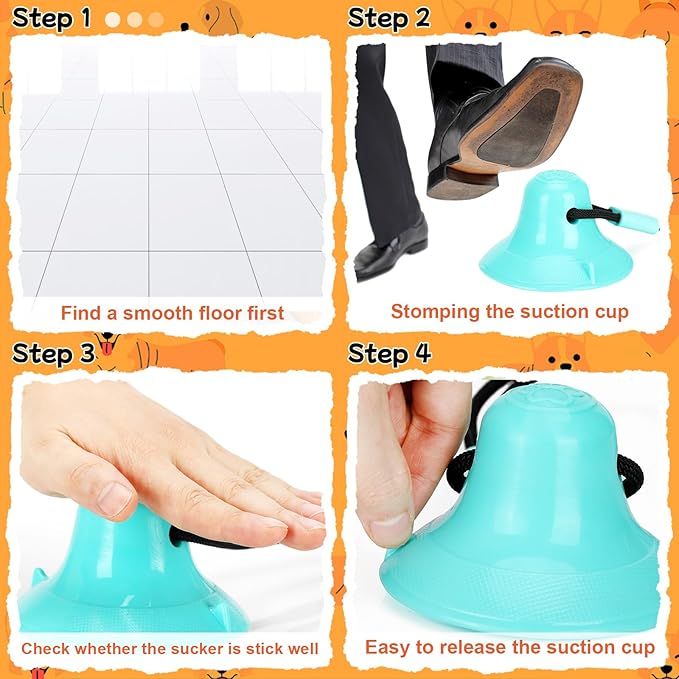 Step 1

Find a smooth floor first

Step 2

Stomping the suction cup

Step 3

Check whether the sucker is stick well

Step 4

Easy to release the suction cup