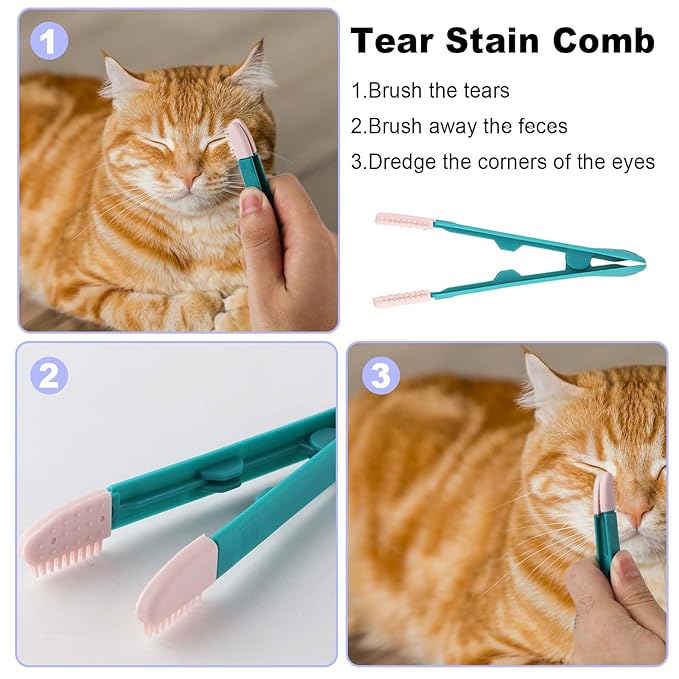 1

Tear Stain Comb

1.Brush the tears

2.Brush away the feces

3.Dredge the corners of the eyes

2

3