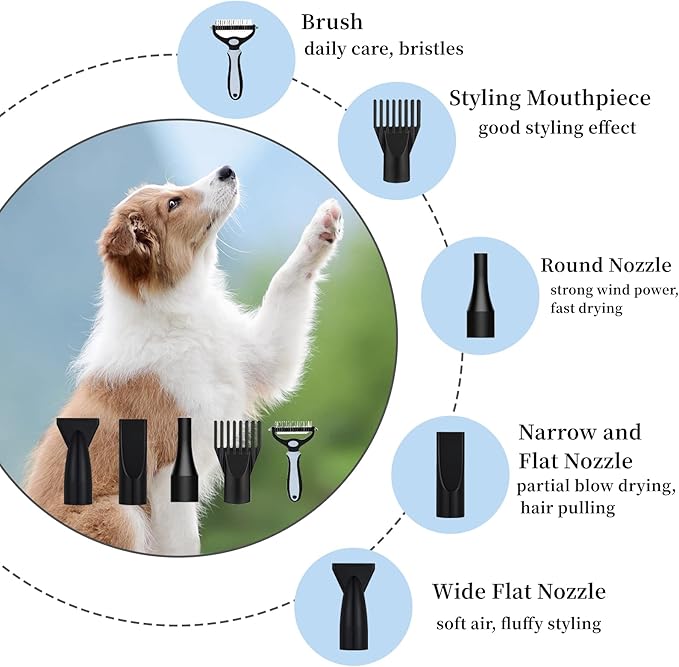 Brush
daily care, bristles

Styling Mouthpiece
good styling effect

Round Nozzle
strong wind power, fast drying

Narrow and Flat Nozzle
partial blow drying, hair pulling

Wide Flat Nozzle
soft air, fluffy styling