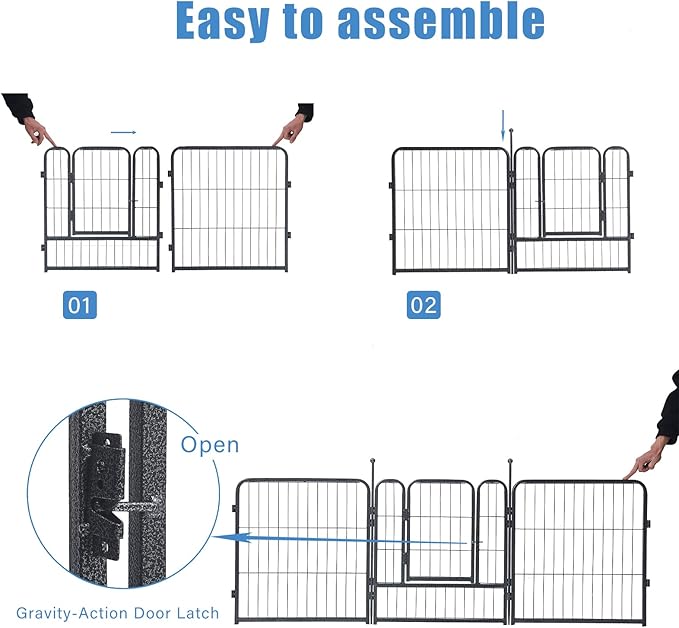 Easy to assemble

01

02

Open

Gravity-Action Door Latch