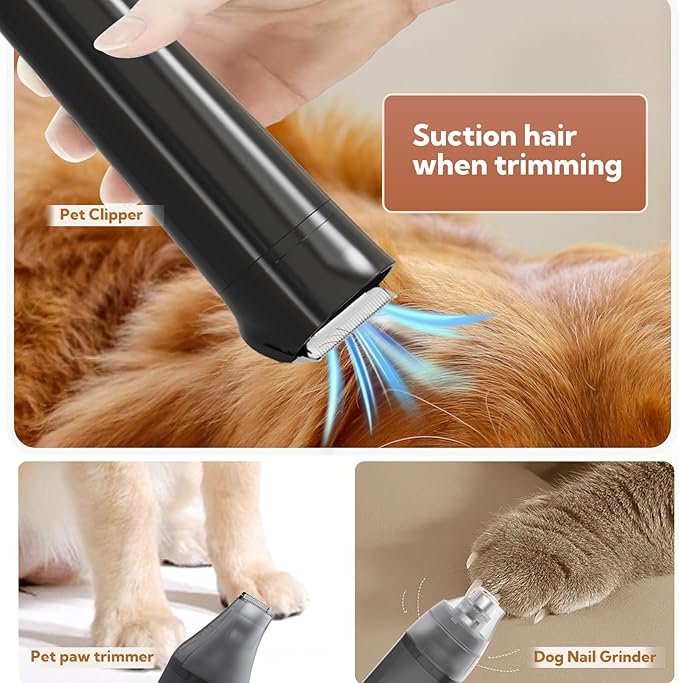 Suction hair when trimming

Pet Clipper

Pet paw trimmer

Dog Nail Grinder