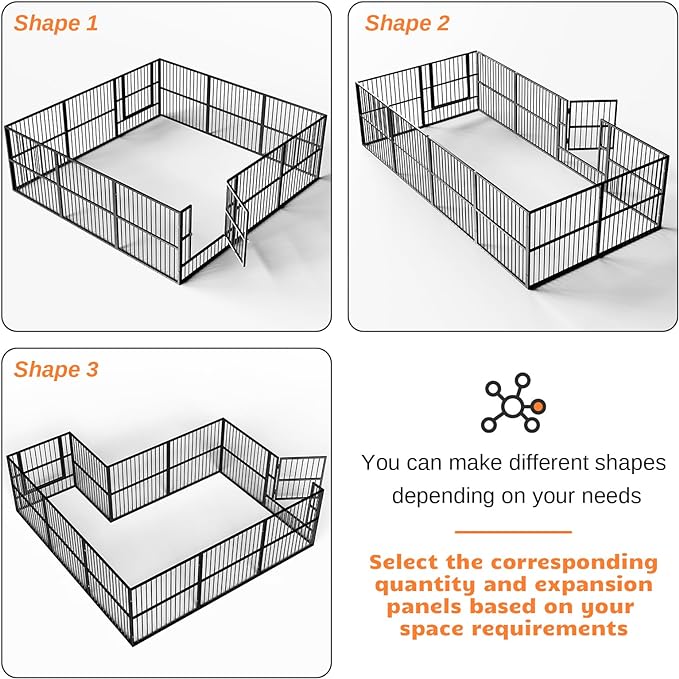 Shape 1

Shape 2

Shape 3

You can make different shapes depending on your needs

Select the corresponding quantity and expansion panels based on your space requirements