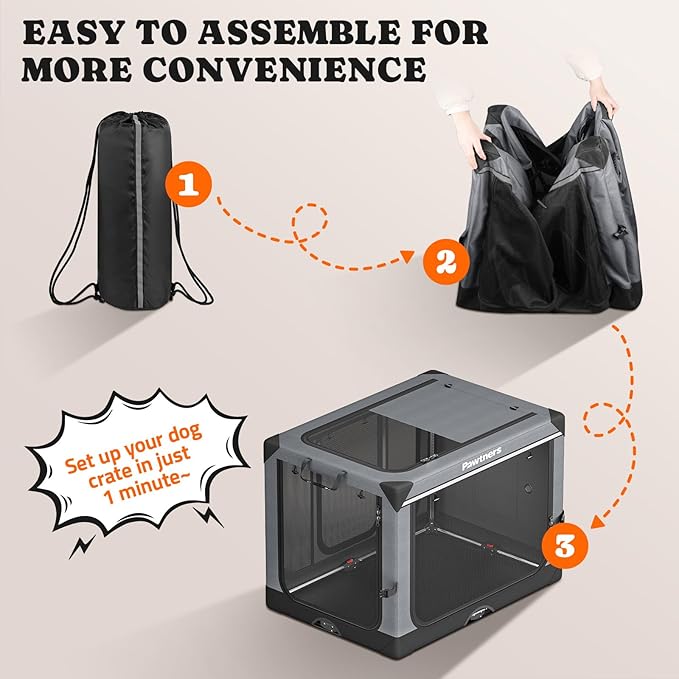 EASY TO ASSEMBLE FOR MORE CONVENIENCE

1

2

Set up your dog crate in just 1 minute~

Pawtners

3