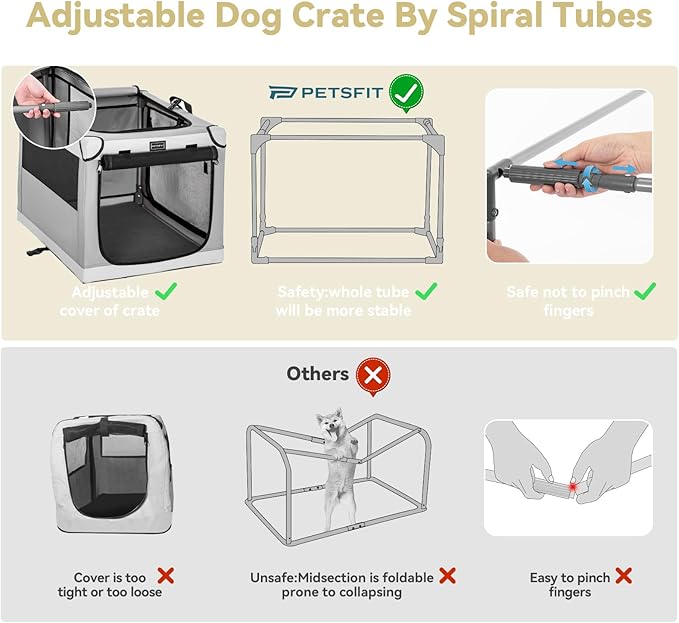 Adjustable Dog Crate By Spiral Tubes

PETSFIT

Adjustable cover of crate

Safety:whole tube will be more stable

Safe not to pinch fingers

Others

Cover is too tight or too loose

Unsafe:Midsection is foldable prone to collapsing

Easy to pinch fingers