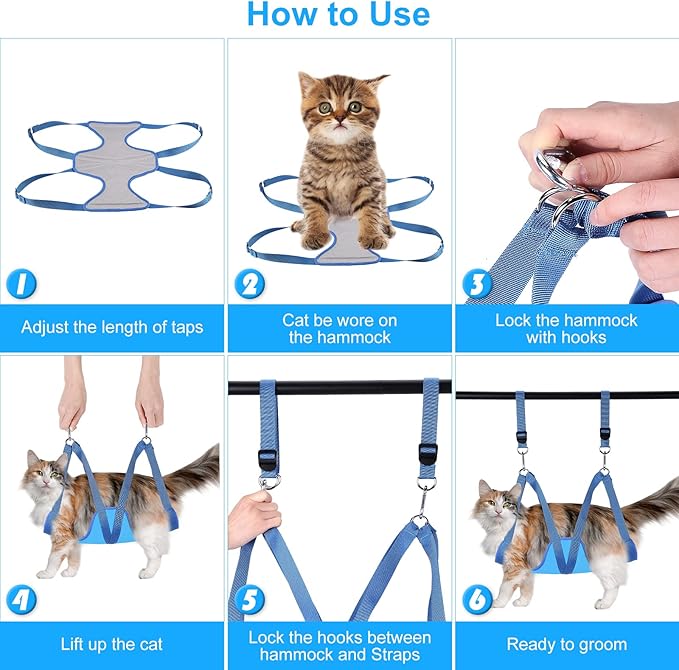 How to Use

1

Adjust the length of taps

2

Cat be wore on the hammock

3

Lock the hammock with hooks

4

Lift up the cat

5

Lock the hooks between hammock and Straps

6

Ready to groom