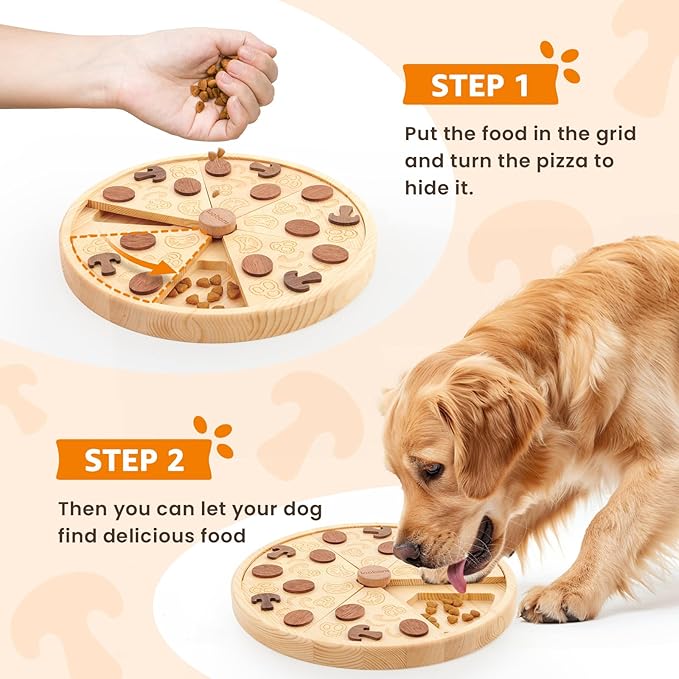 STEP 1

Put the food in the grid and turn the pizza to hide it.

STEP 2

Then you can let your dog find delicious food