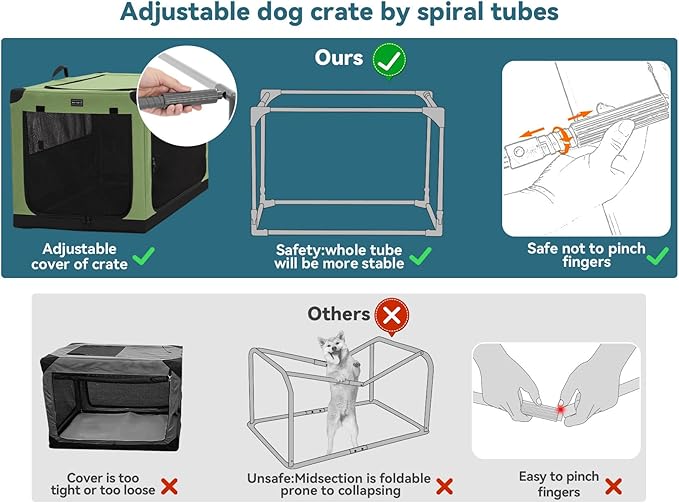 Adjustable dog crate by spiral tubes

Ours

Adjustable cover of crate

Safety:whole tube will be more stable

Safe not to pinch fingers

Others

Cover is too tight or too loose

Unsafe:Midsection is foldable prone to collapsing

Easy to pinch fingers