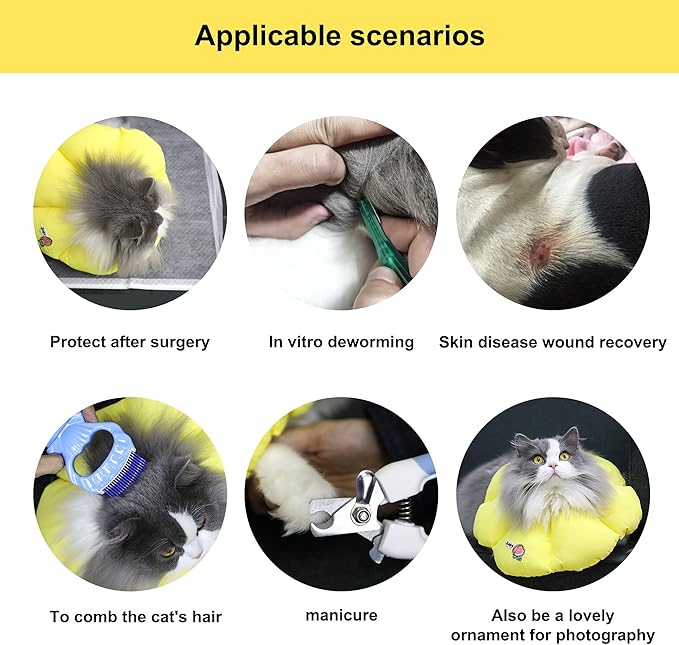 Applicable scenarios

Protect after surgery

In vitro deworming

Skin disease wound recovery

To comb the cat's hair

manicure

Also be a lovely ornament for photography