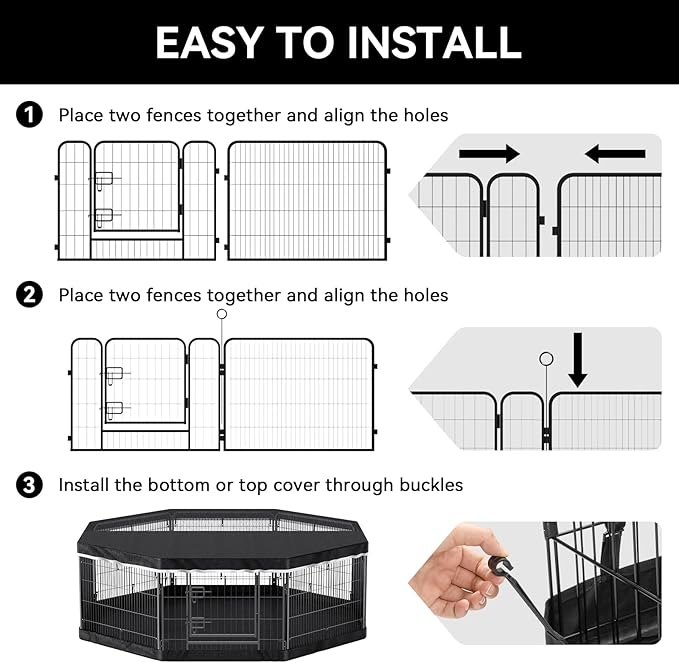 EASY TO INSTALL

1 Place two fences together and align the holes

2 Place two fences together and align the holes

3 Install the bottom or top cover through buckles