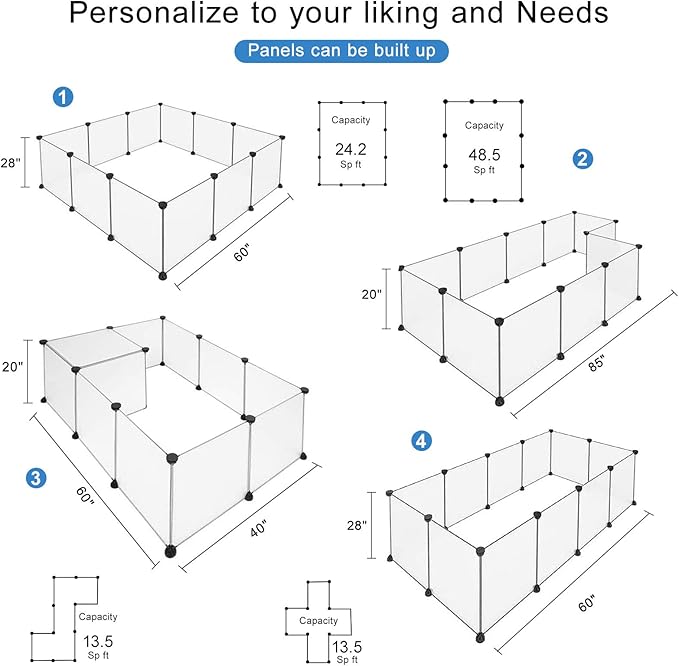 Personalize to your liking and Needs

Panels can be built up

1

28"

60"

Capacity
24.2
Sp ft

Capacity
48.5
Sp ft

2

20"

85"

20"

3

60"

40"

4

28"

60"

Capacity
13.5
Sp ft

Capacity
13.5
Sp ft