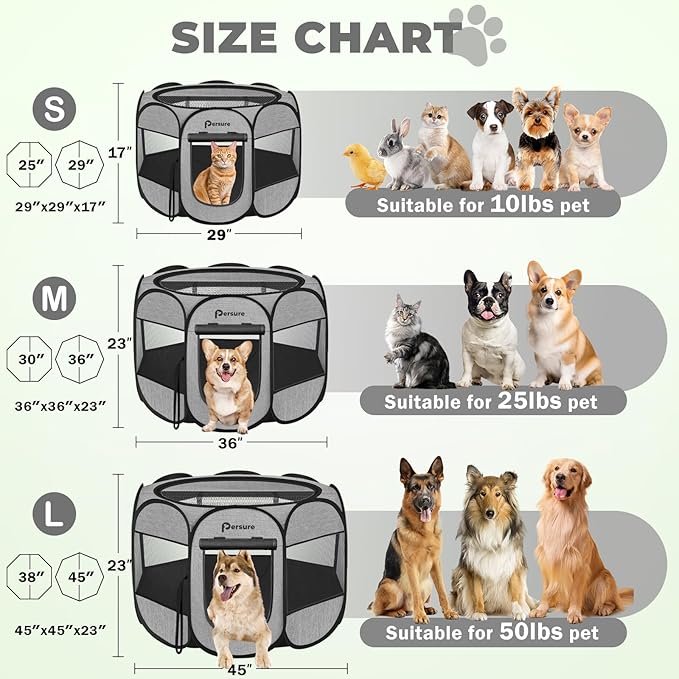 SIZE CHART

S

25″ 29″

29″x29″x17″

17″

Persure

29″

Suitable for 10lbs pet

M

30″ 36″

36″x36″x23″

23″

Persure

36″

Suitable for 25lbs pet

L

38″ 45″

45″x45″x23″

23″

Persure

45″

Suitable for 50lbs pet