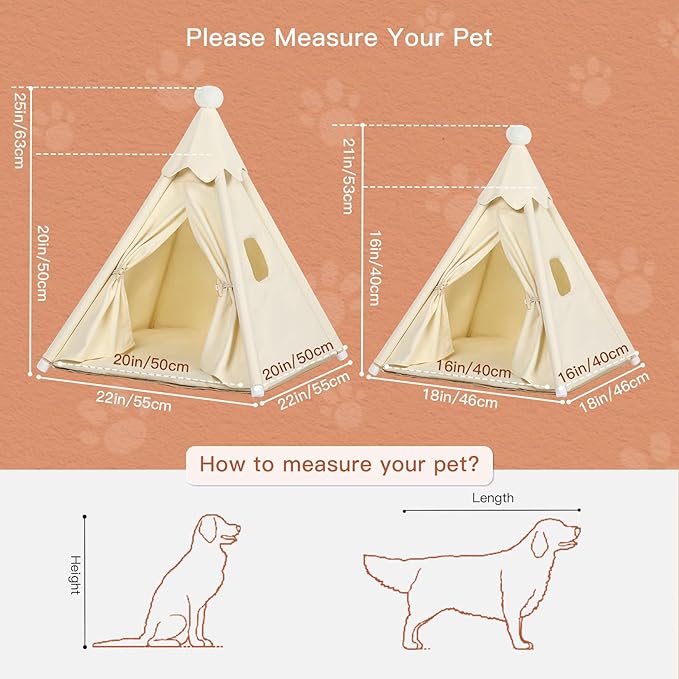 Please Measure Your Pet

25in/63cm

20in/50cm

20in/50cm

20in/50cm

22in/55cm

22in/55cm

21in/53cm

16in/40cm

16in/40cm

16in/40cm

18in/46cm

18in/46cm

How to measure your pet?

Height

Length