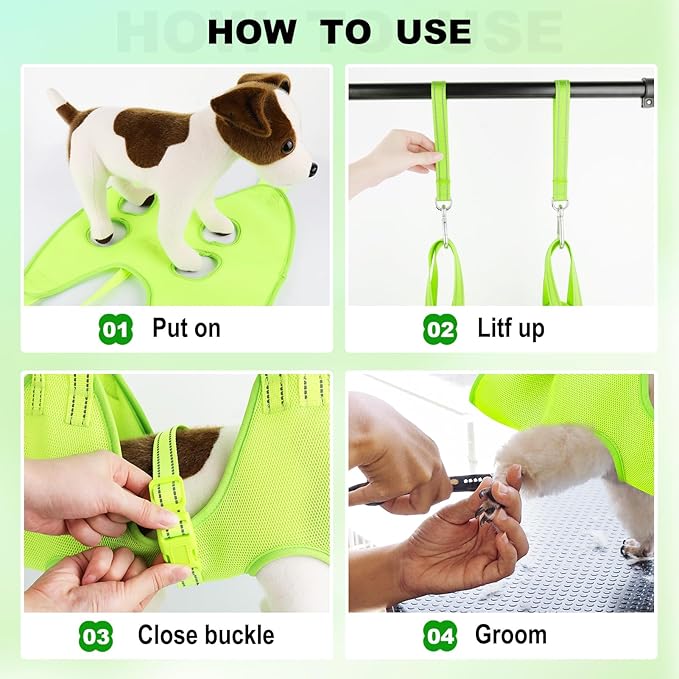 HOW TO USE

01 Put on

02 Litf up

03 Close buckle

04 Groom