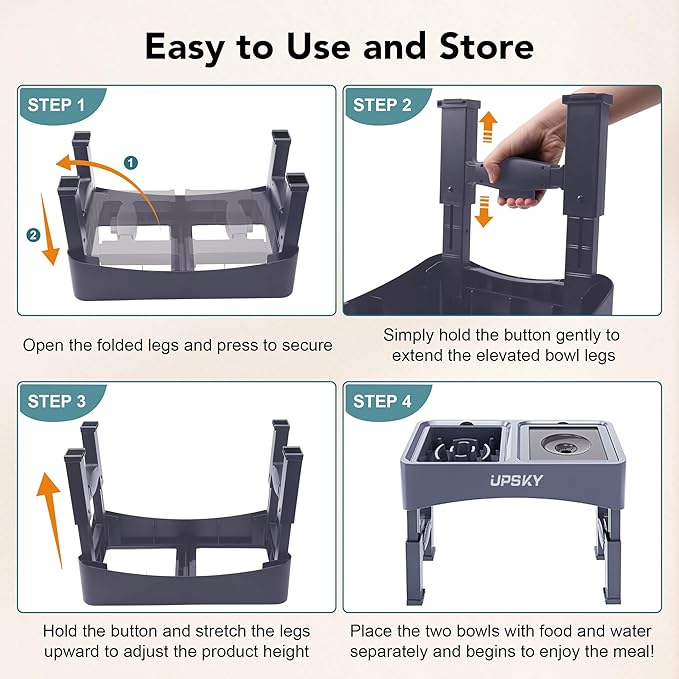 Easy to Use and Store

STEP 1

1

2

Open the folded legs and press to secure

STEP 2

Simply hold the button gently to extend the elevated bowl legs

STEP 3

Hold the button and stretch the legs upward to adjust the product height

STEP 4

UPSKY

Place the two bowls with food and water separately and begins to enjoy the meal!