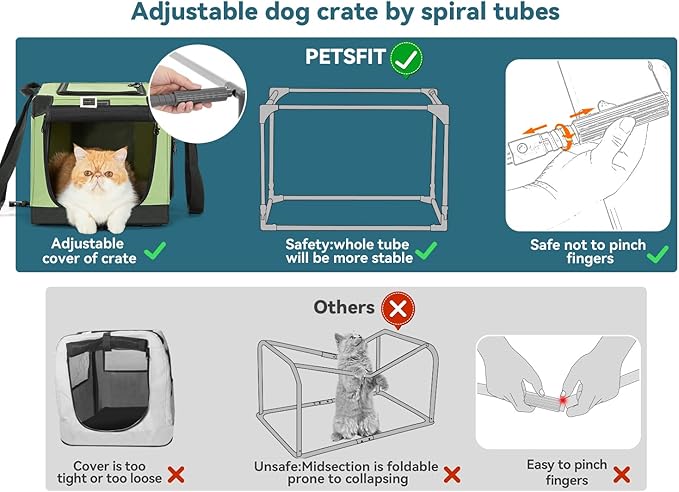 Adjustable dog crate by spiral tubes

PETSFIT

Adjustable cover of crate

Safety:whole tube will be more stable

Safe not to pinch fingers

Others

Cover is too tight or too loose

Unsafe:Midsection is foldable prone to collapsing

Easy to pinch fingers