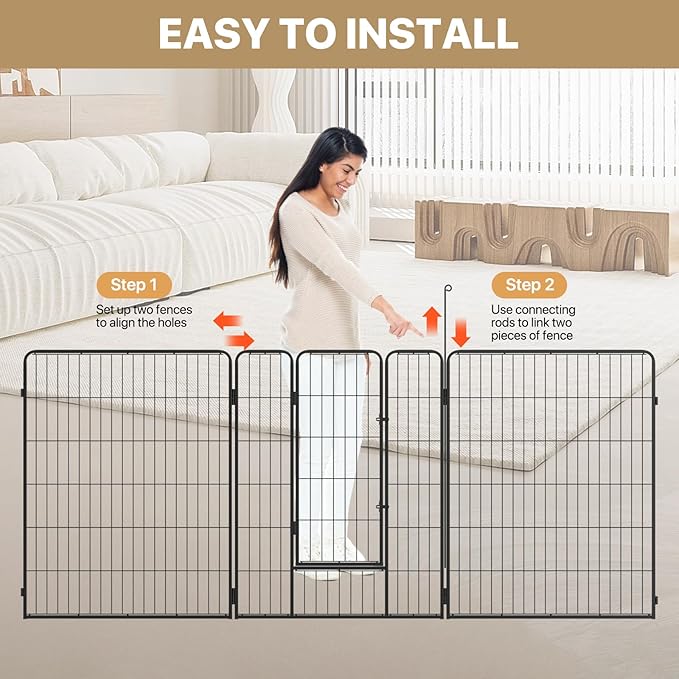 EASY TO INSTALL

Step 1
Set up two fences to align the holes

Step 2
Use connecting rods to link two pieces of fence