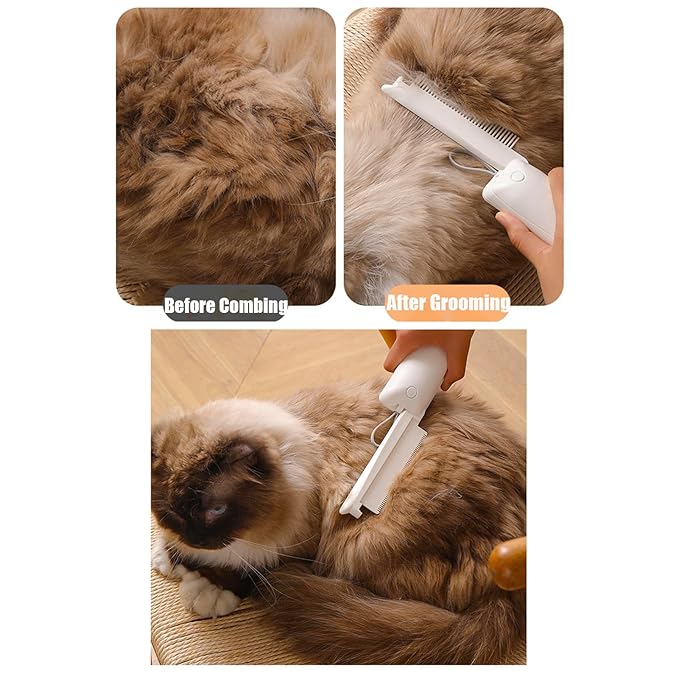 Before Combing

After Grooming