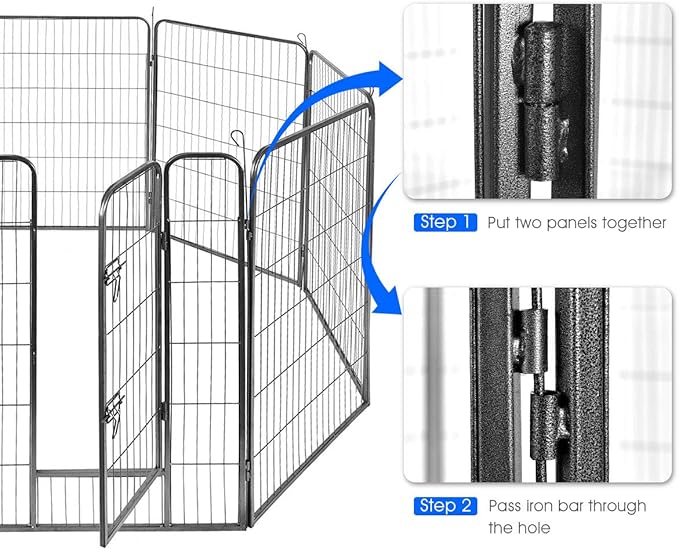 Step 1 Put two panels together

Step 2 Pass iron bar through the hole