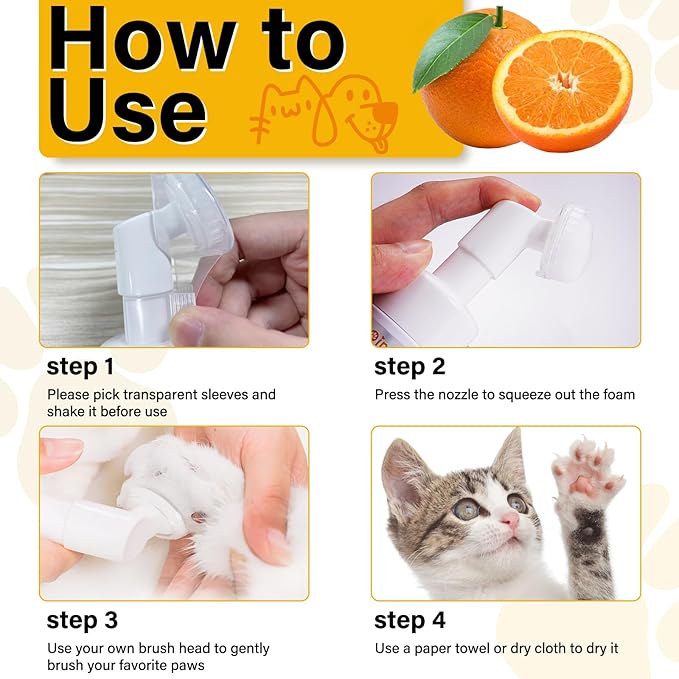 How to Use

step 1
Please pick transparent sleeves and shake it before use

step 2
Press the nozzle to squeeze out the foam

step 3
Use your own brush head to gently brush your favorite paws

step 4
Use a paper towel or dry cloth to dry it