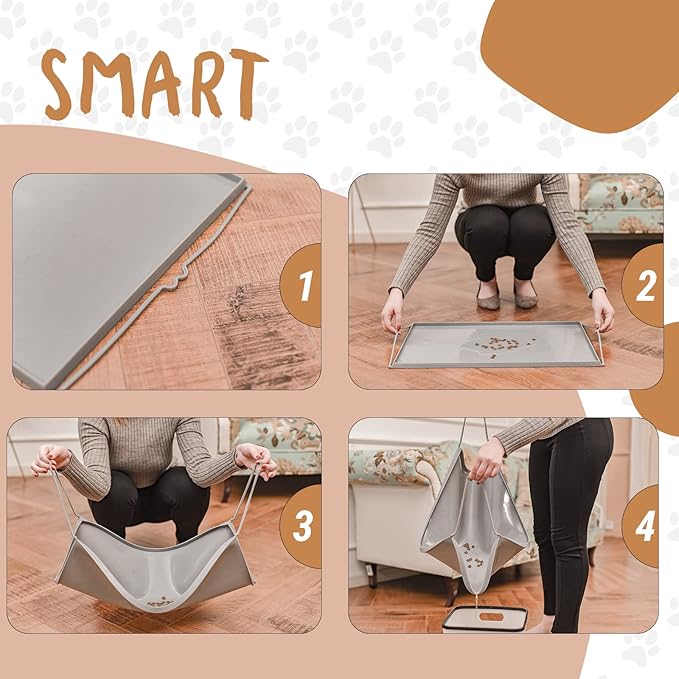 SMART

1

2

3

4